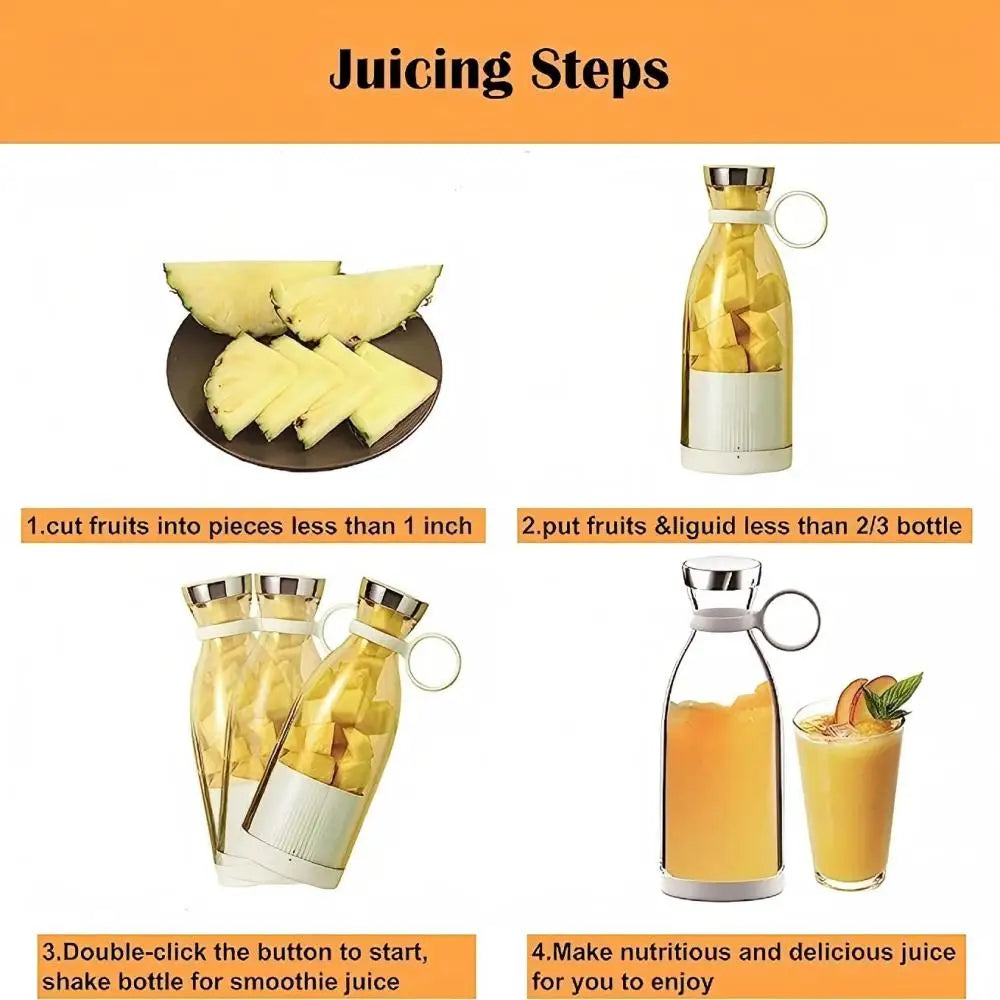 Juicing Steps

1.cut fruits into pieces less than 1 inch

2.put fruits &liguid less than 2/3 bottle

3.Double-click the button to start, shake bottle for smoothie juice

4.Make nutritious and delicious juice for you to enjoy