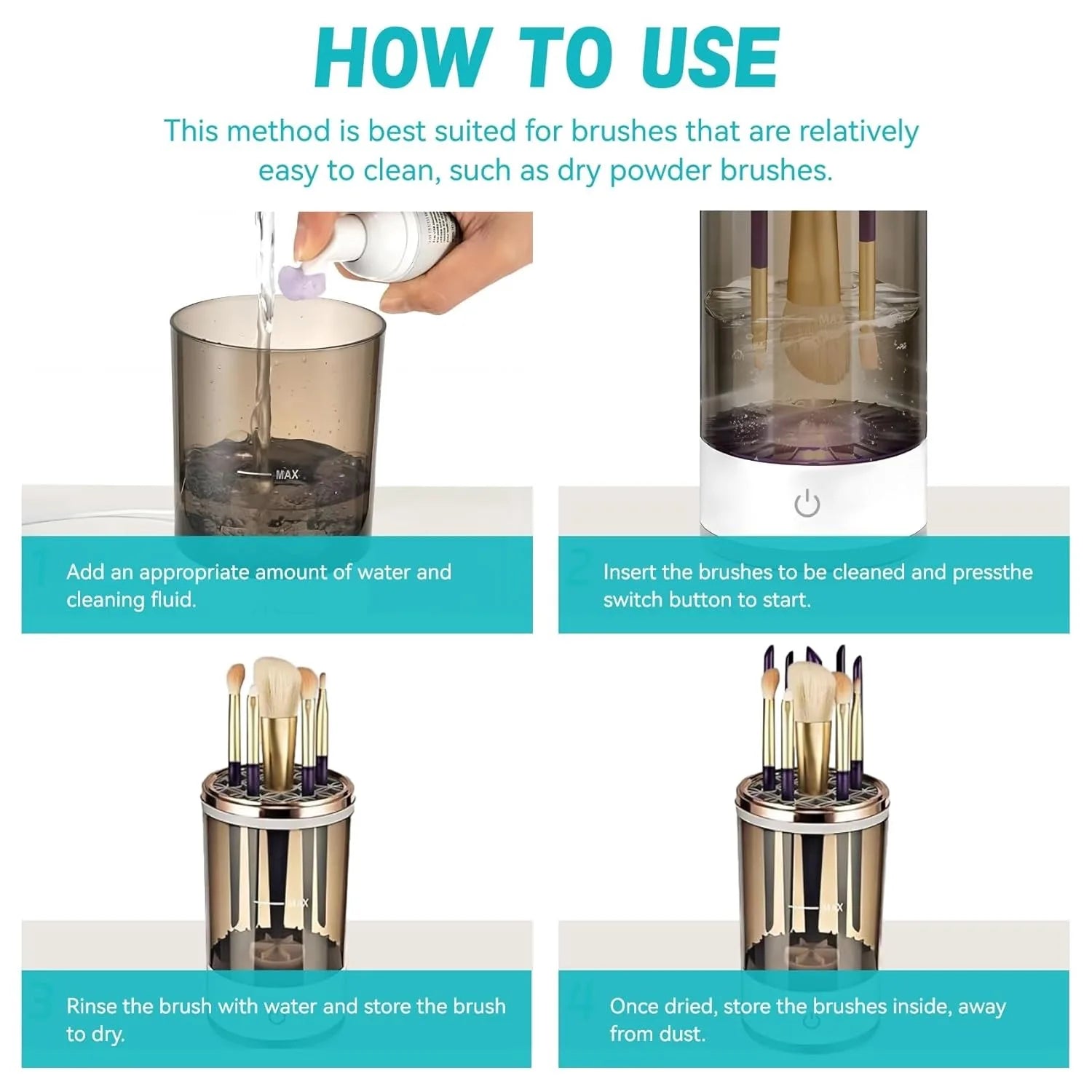 HOW TO USE

This method is best suited for brushes that are relatively easy to clean, such as dry powder brushes.

MAX

1
Add an appropriate amount of water and cleaning fluid.

MAX

2
Insert the brushes to be cleaned and pressthe switch button to start.

MAX

3
Rinse the brush with water and store the brush to dry.

MAX

4
Once dried, store the brushes inside, away from dust.